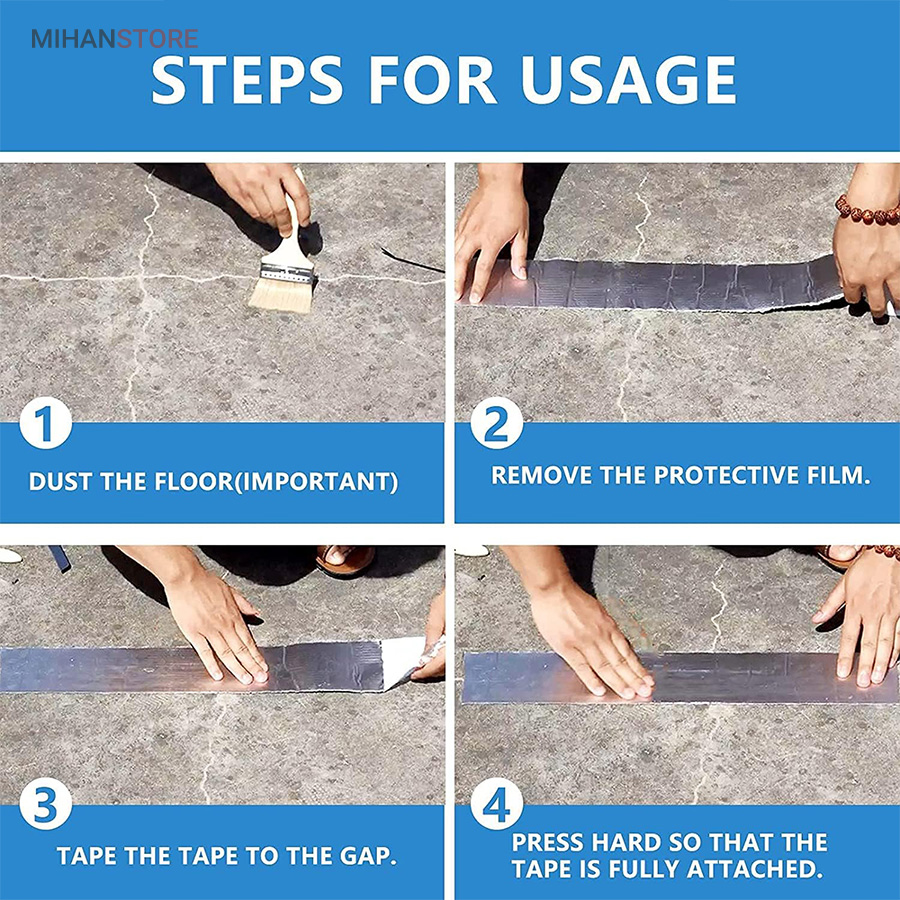 MIHANSTORE

STEPS FOR USAGE

1

DUST THE FLOOR(IMPORTANT)

2

REMOVE THE PROTECTIVE FILM.

3

TAPE THE TAPE TO THE GAP.

4

PRESS HARD SO THAT THE TAPE IS FULLY ATTACHED.